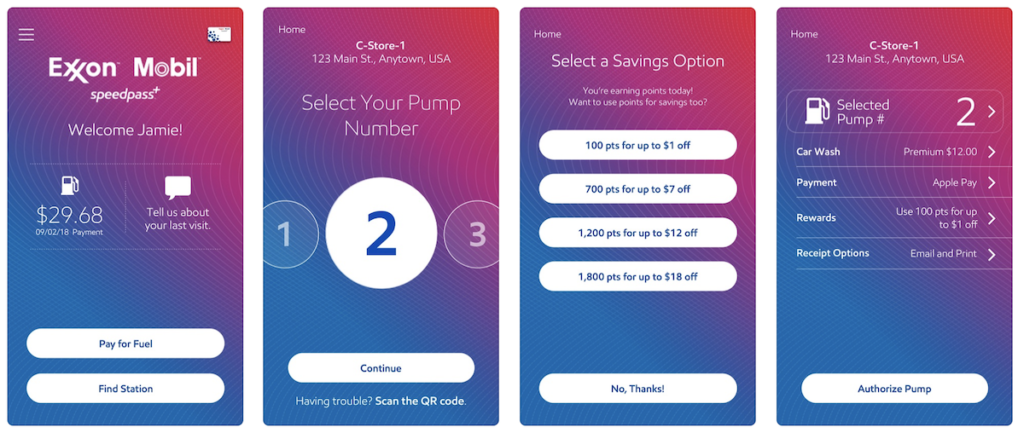 Exxon Mobil
speedpass+

Welcome Jamie!

$29.68
09/02/18 Payment

Tell us about your last visit.

Pay for Fuel

Find Station

Home
C-Store-1
123 Main St., Anytown, USA

Select Your Pump Number

1
2
3

Continue

Having trouble? Scan the QR code.

Home

Select a Savings Option

You're earning points today! Want to use points for savings too?

100 pts for up to $1 off

700 pts for up to $7 off

1,200 pts for up to $12 off

1,800 pts for up to $18 off

No, Thanks!

Home
C-Store-1
123 Main St., Anytown, USA

Selected Pump #
2

Car Wash Premium $12.00

Payment Apple Pay

Rewards Use 100 pts for up to $1 off

Receipt Options Email and Print

Authorize Pump